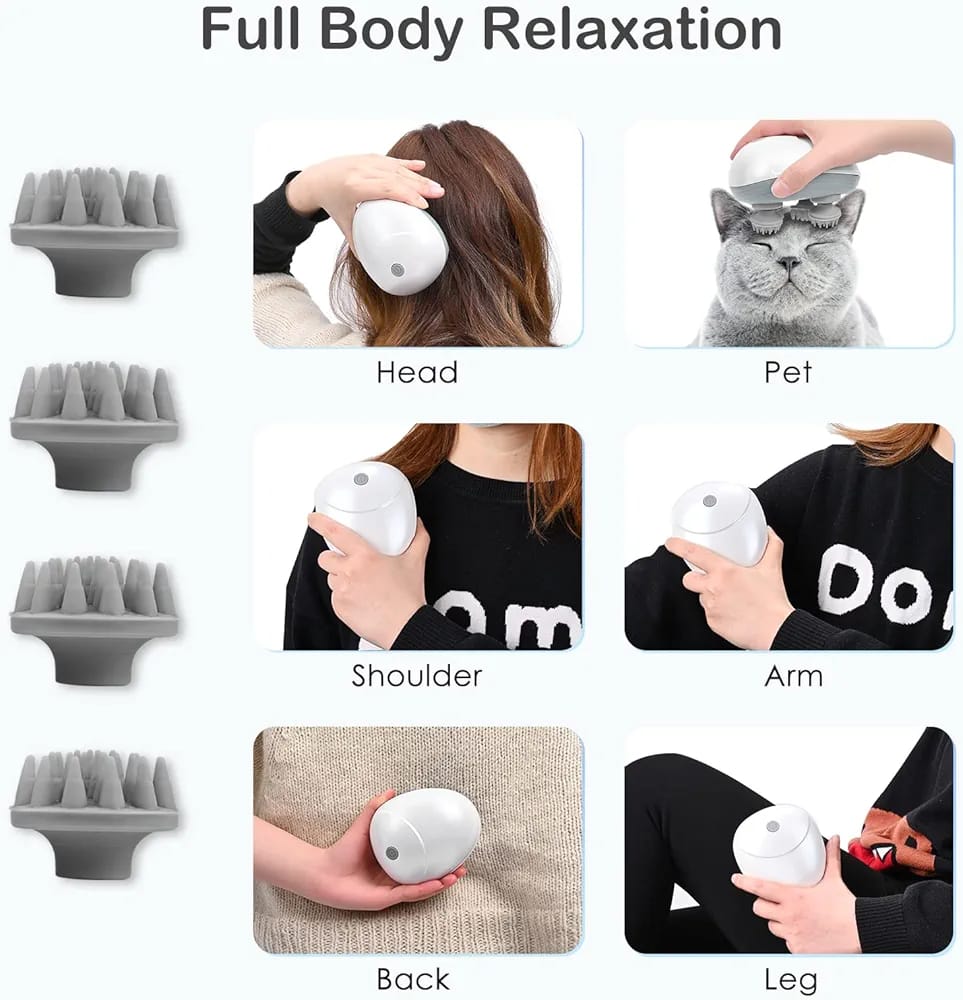 Full Body Relaxation

Head

Pet

Shoulder

Arm

Back

Leg